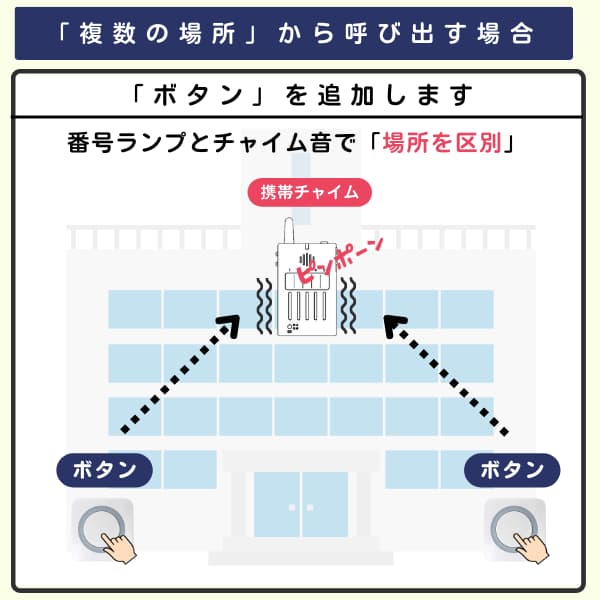 「複数の場所」から呼び出す場合

「ボタン」を追加します

番号ランプとチャイム音で「場所を区別」

携帯チャイム

ピンポーン

ボタン

ボタン